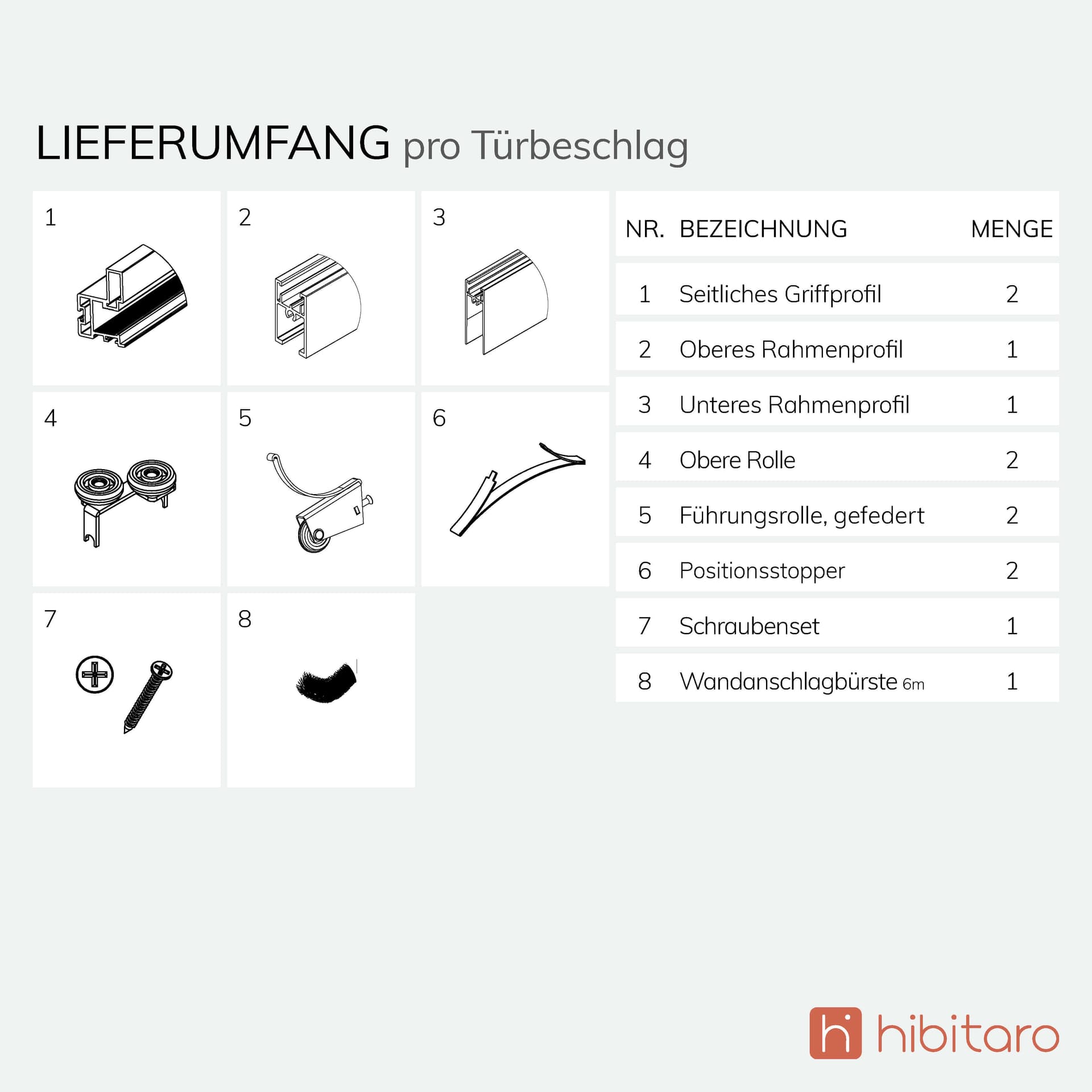 LIEFERUMFANG pro Türbeschlag

1

2

3

4

5

6

7

8

| NR. | BEZEICHNUNG | MENGE |
|---|---|---|
| 1 | Seitliches Griffprofil | 2 |
| 2 | Oberes Rahmenprofil | 1 |
| 3 | Unteres Rahmenprofil | 1 |
| 4 | Obere Rolle | 2 |
| 5 | Führungsrolle, gefedert | 2 |
| 6 | Positionsstopper | 2 |
| 7 | Schraubenset | 1 |
| 8 | Wandanschlagbürste 6m | 1 |

hi hibitaro